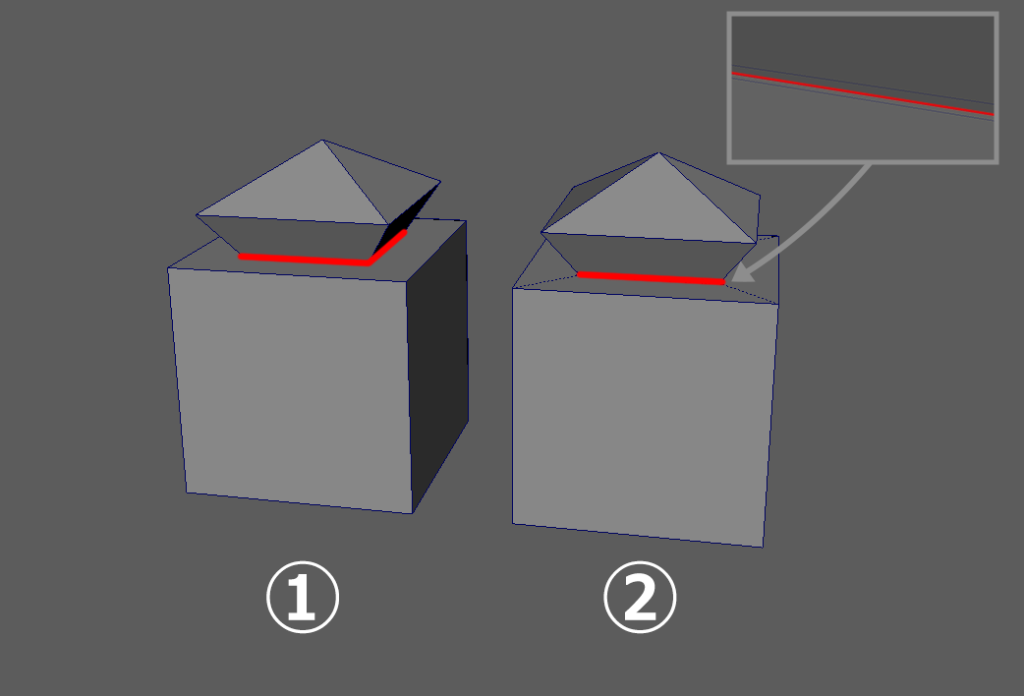 ①

②